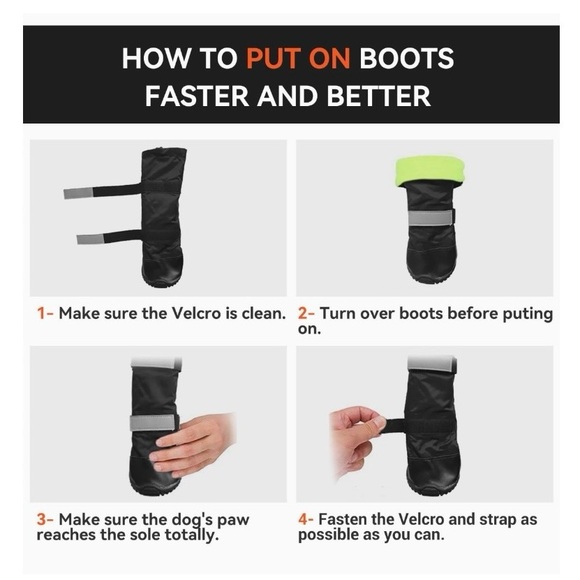 HOW TO PUT ON BOOTS FASTER AND BETTER

1- Make sure the Velcro is clean.

2- Turn over boots before puting on.

3- Make sure the dog's paw reaches the sole totally.

4- Fasten the Velcro and strap as possible as you can.